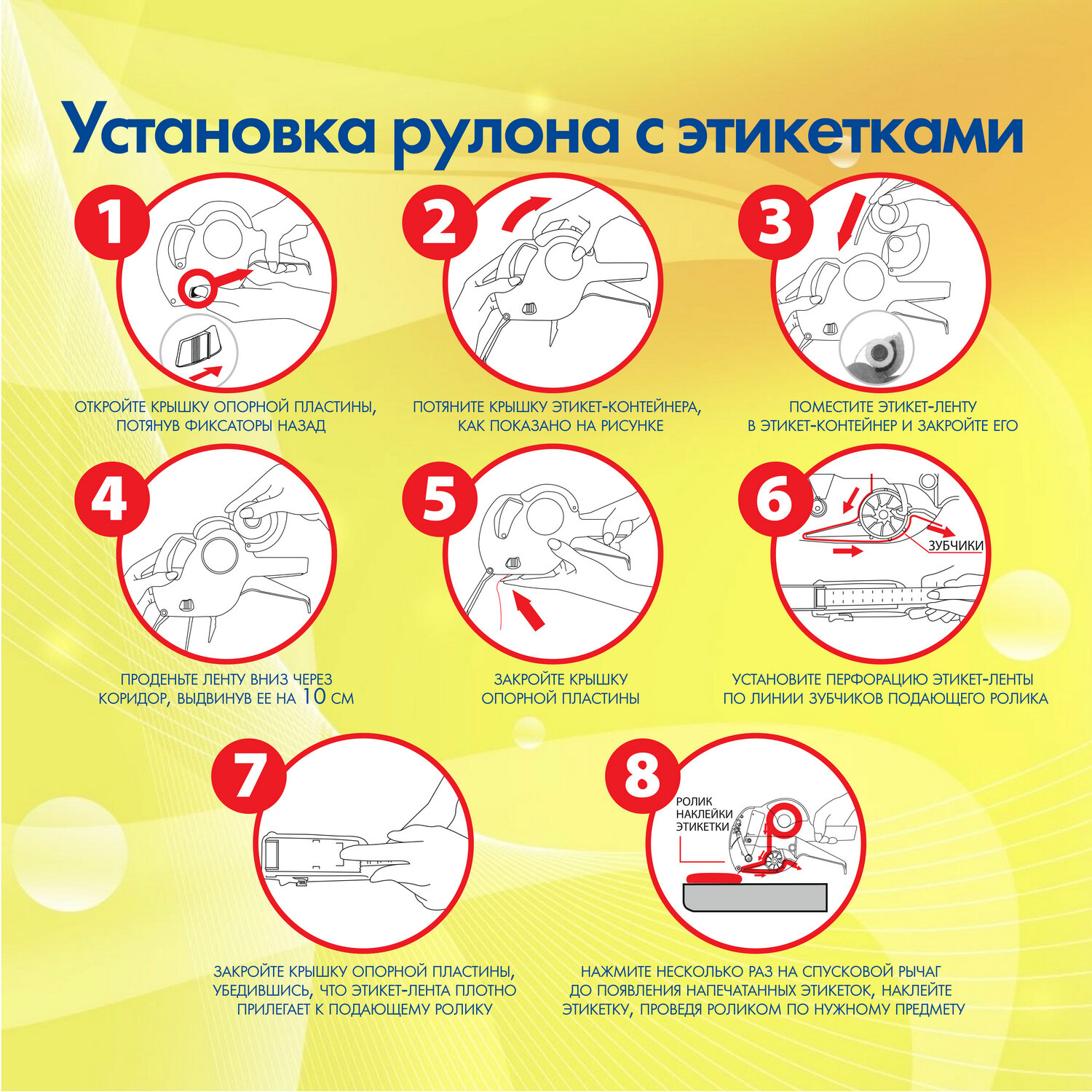 Установка рулона с этикетками

1

ОТКРОЙТЕ КРЫШКУ ОПОРНОЙ ПЛАСТИНЫ, ПОТЯНУВ ФИКСАТОРЫ НАЗАД

2

ПОТЯНИТЕ КРЫШКУ ЭТИКЕТ-КОНТЕЙНЕРА, КАК ПОКАЗАНО НА РИСУНКЕ

3

ПОМЕСТИТЕ ЭТИКЕТ-ЛЕНТУ В ЭТИКЕТ-КОНТЕЙНЕР И ЗАКРОЙТЕ ЕГО

4

ПРОДЕНЬТЕ ЛЕНТУ ВНИЗ ЧЕРЕЗ КОРИДОР, ВЫДВИНУВ ЕЕ НА 10 СМ

5

ЗАКРОЙТЕ КРЫШКУ ОПОРНОЙ ПЛАСТИНЫ

6

ЗУБЧИКИ

УСТАНОВИТЕ ПЕРФОРАЦИЮ ЭТИКЕТ-ЛЕНТЫ ПО ЛИНИИ ЗУБЧИКОВ ПОДАЮЩЕГО РОЛИКА

7

ЗАКРОЙТЕ КРЫШКУ ОПОРНОЙ ПЛАСТИНЫ, УБЕДИВШИСЬ, ЧТО ЭТИКЕТ-ЛЕНТА ПЛОТНО ПРИЛЕГАЕТ К ПОДАЮЩЕМУ РОЛИКУ

8

РОЛИК НАКЛЕЙКИ ЭТИКЕТКИ

НАЖМИТЕ НЕСКОЛЬКО РАЗ НА СПУСКОВОЙ РЫЧАГ ДО ПОЯВЛЕНИЯ НАПЕЧАТАННЫХ ЭТИКЕТОК, НАКЛЕЙТЕ ЭТИКЕТКУ, ПРОВЕДЯ РОЛИКОМ ПО НУЖНОМУ ПРЕДМЕТУ