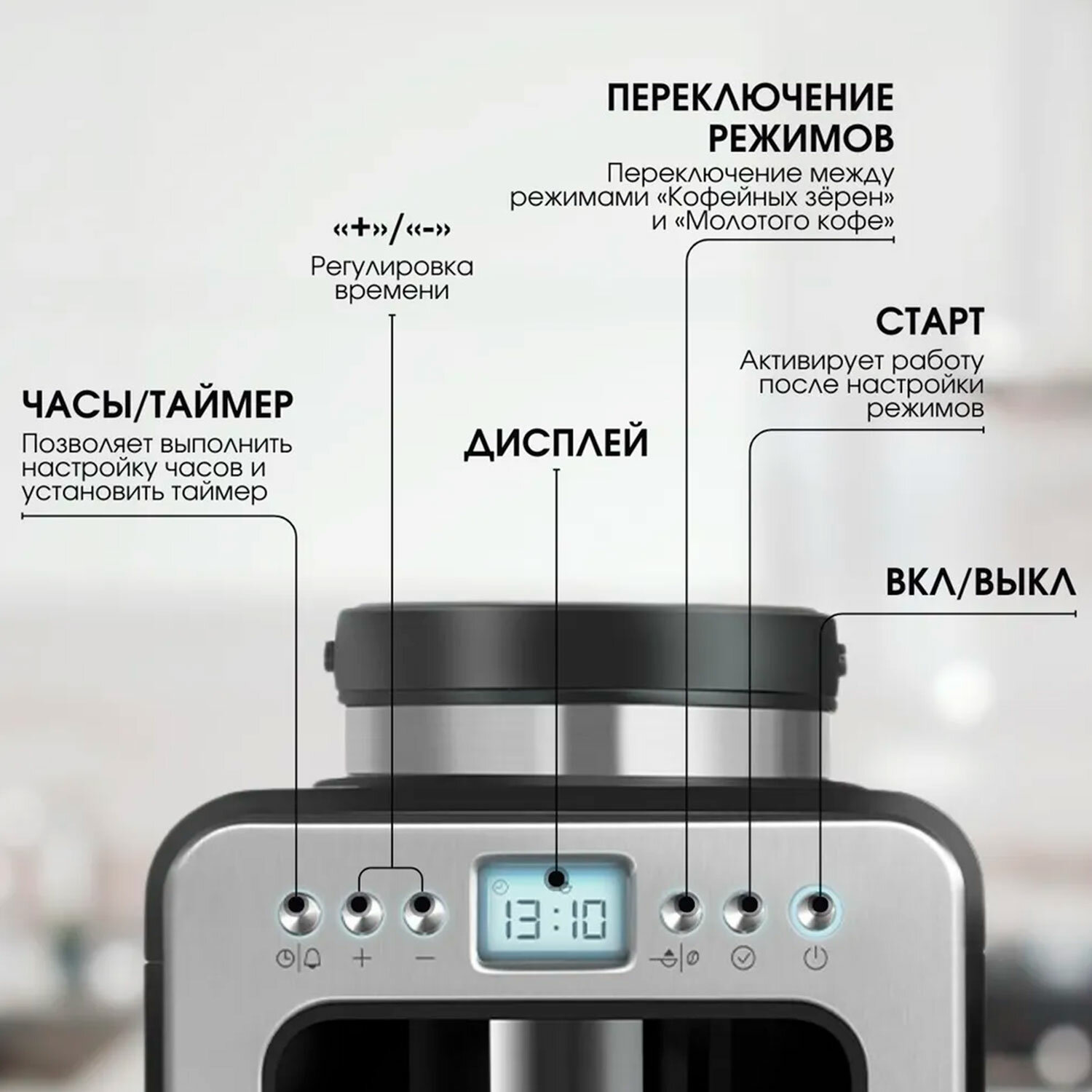 ПЕРЕКЛЮЧЕНИЕ РЕЖИМОВ

Переключение между режимами «Кофейных зёрен» и «Молотого кофе»

«+»/«-»

Регулировка времени

СТАРТ

Активирует работу после настройки режимов

ЧАСЫ/ТАЙМЕР

Позволяет выполнить настройку часов и установить таймер

ДИСПЛЕЙ

ВКЛ/ВЫКЛ

13:10

+ −