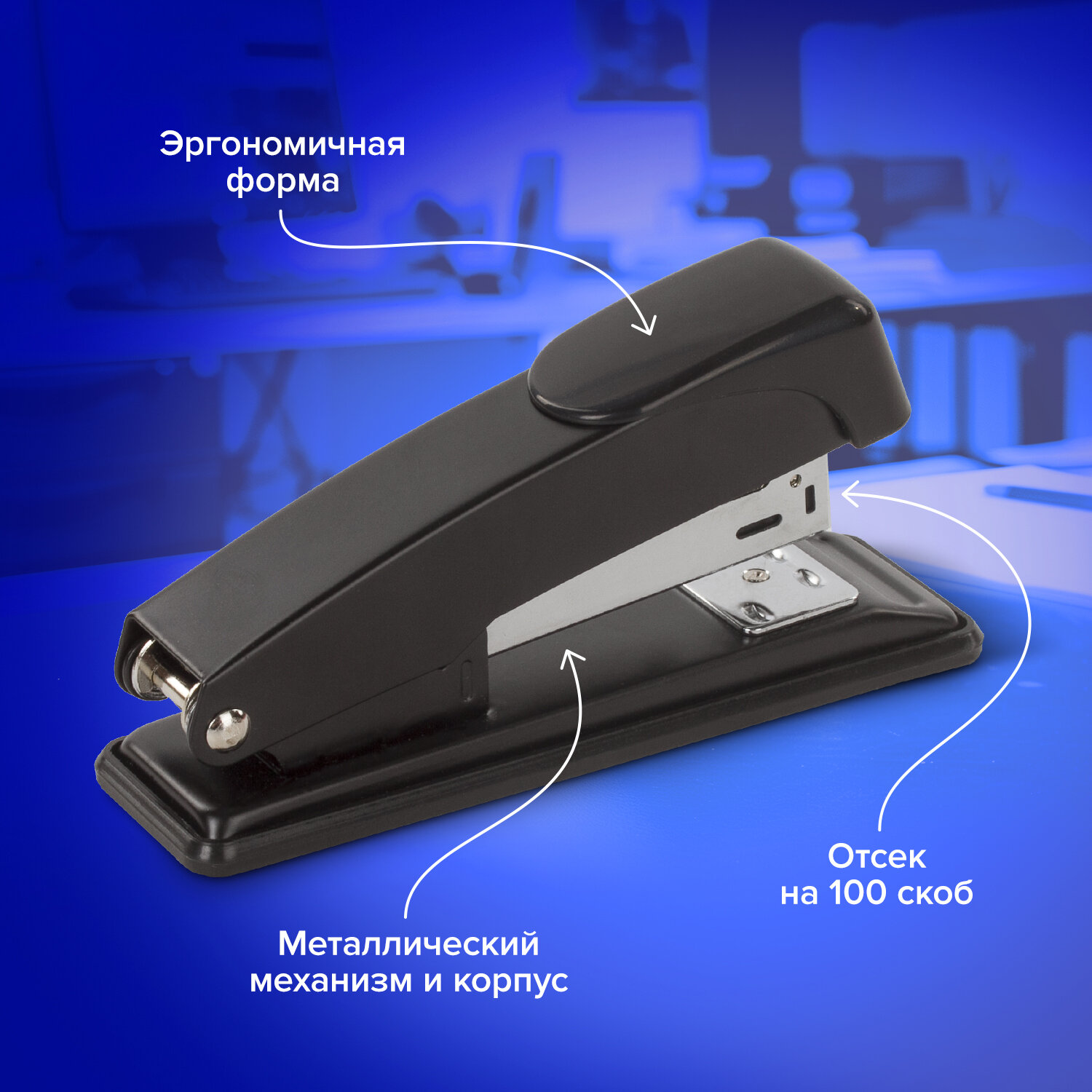 Эргономичная форма

Отсек на 100 скоб

Металлический механизм и корпус