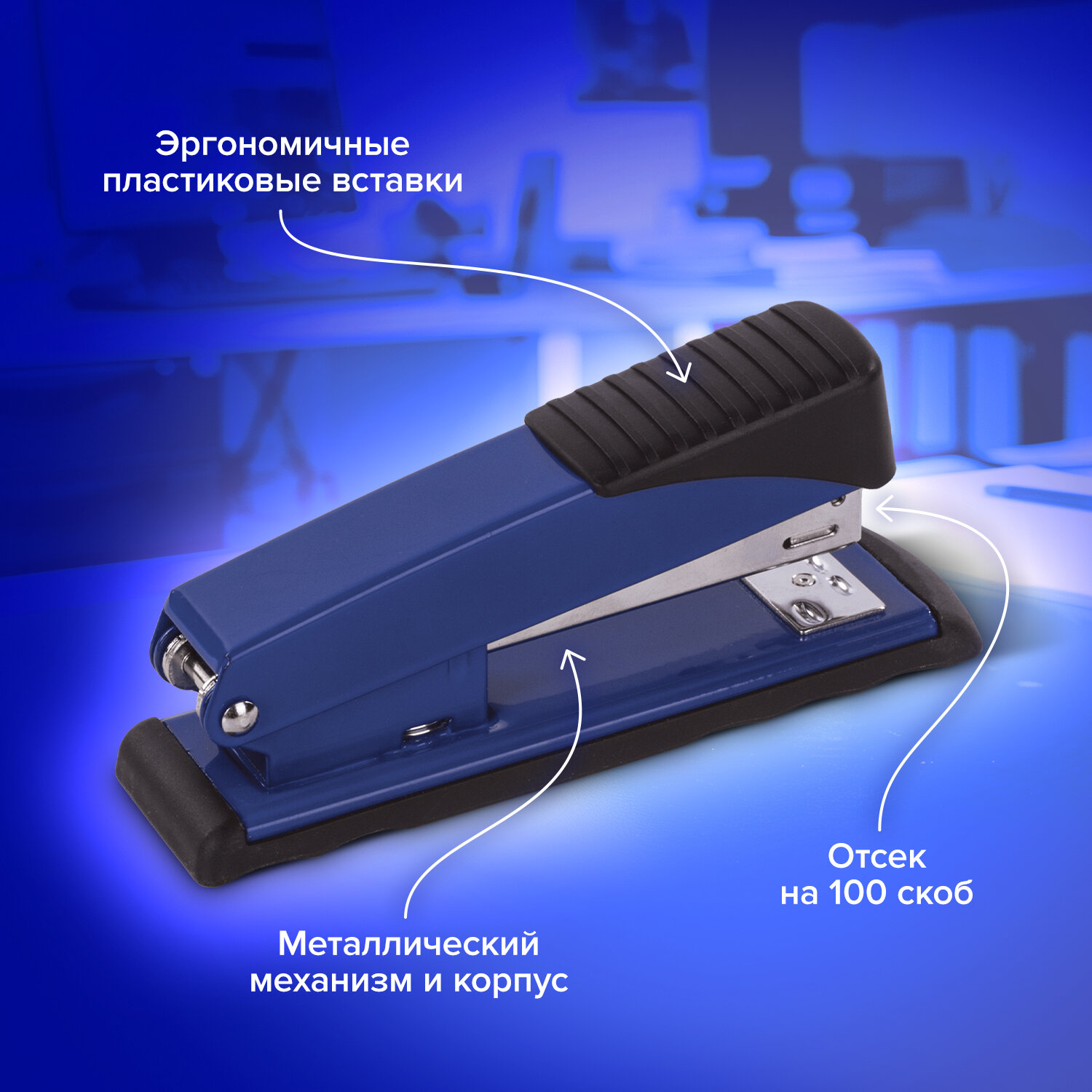 Эргономичные пластиковые вставки

Отсек на 100 скоб

Металлический механизм и корпус